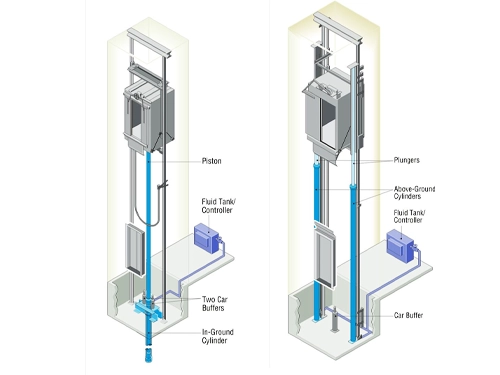 Piston

Fluid Tank/
Controller

Two Car
Buffers

In-Ground
Cylinder

Plungers

Above-Ground
Cylinders

Fluid Tank/
Controller

Car Buffer